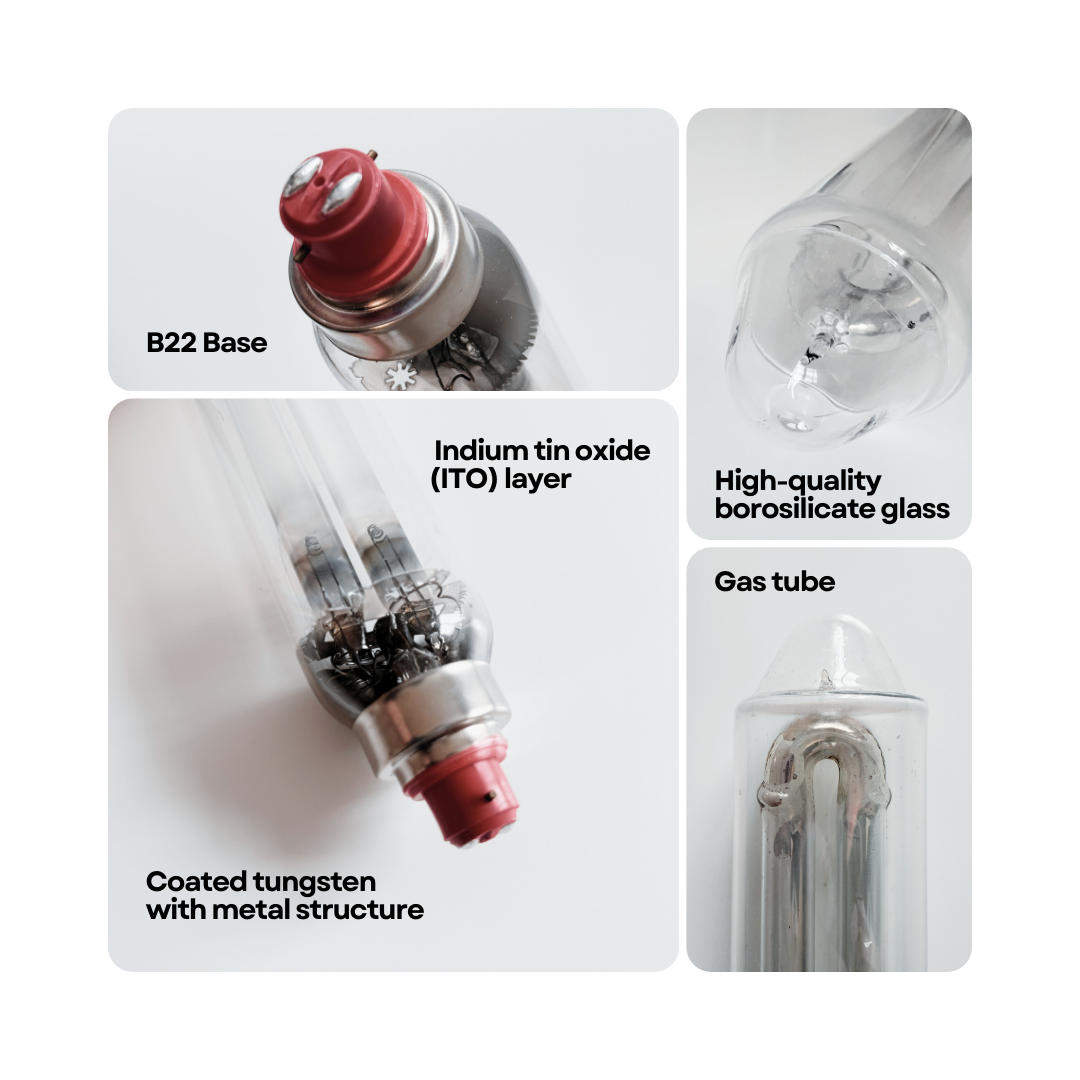 B22 Base

Indium tin oxide (ITO) layer

Coated tungsten with metal structure

High-quality borosilicate glass

Gas tube